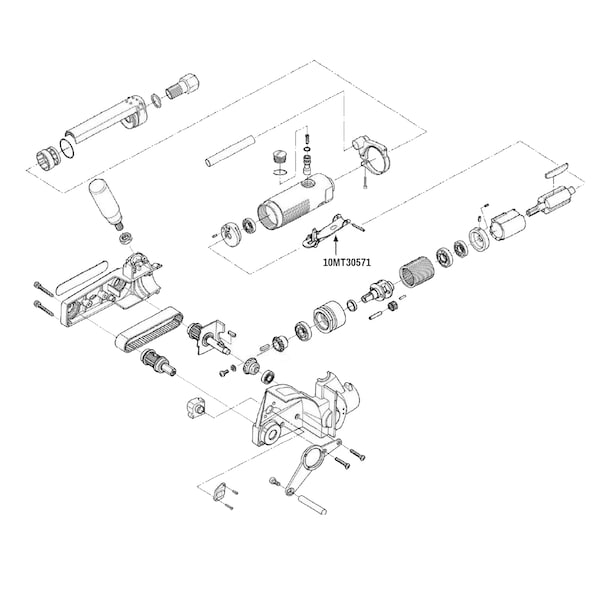 10MT30571